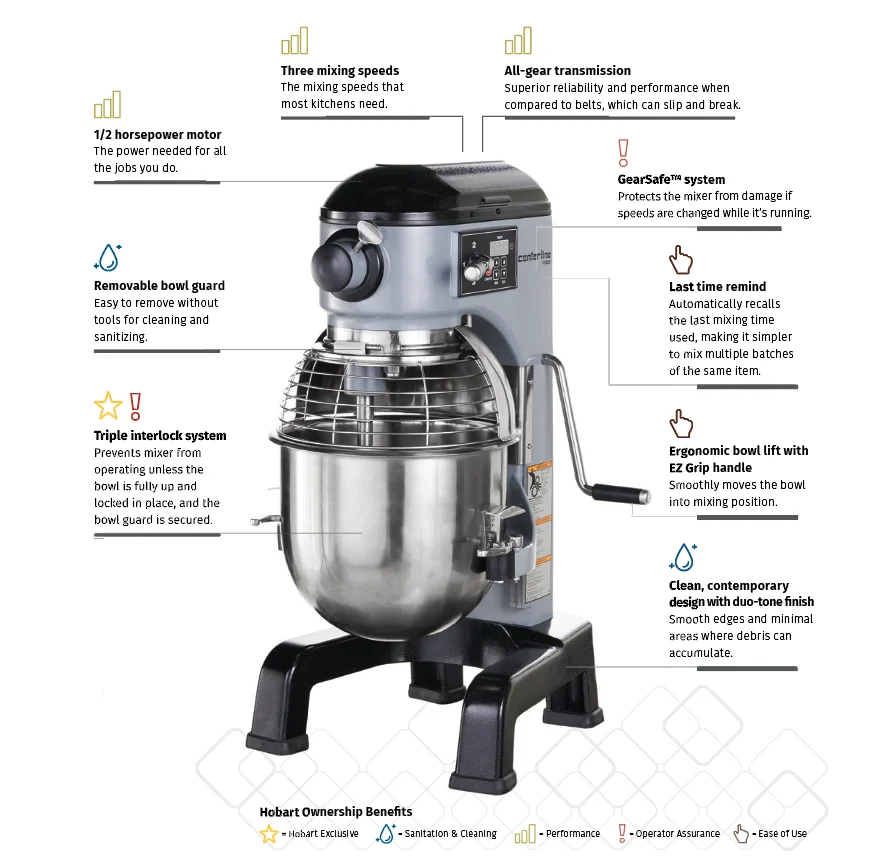 Three mixing speeds
The mixing speeds that most kitchens need.

All-gear transmission
Superior reliability and performance when compared to belts, which can slip and break.

1/2 horsepower motor
The power needed for all the jobs you do.

GearSafe™ system
Protects the mixer from damage if speeds are changed while it's running.

Removable bowl guard
Easy to remove without tools for cleaning and sanitizing.

Last time remind
Automatically recalls the last mixing time used, making it simpler to mix multiple batches of the same item.

Triple interlock system
Prevents mixer from operating unless the bowl is fully up and locked in place, and the bowl guard is secured.

Ergonomic bowl lift with EZ Grip handle
Smoothly moves the bowl into mixing position.

Clean, contemporary design with duo-tone finish
Smooth edges and minimal areas where debris can accumulate.

centerline

Hobart Ownership Benefits
= Hobart Exclusive = Sanitation & Cleaning = Performance = Operator Assurance = Ease of Use